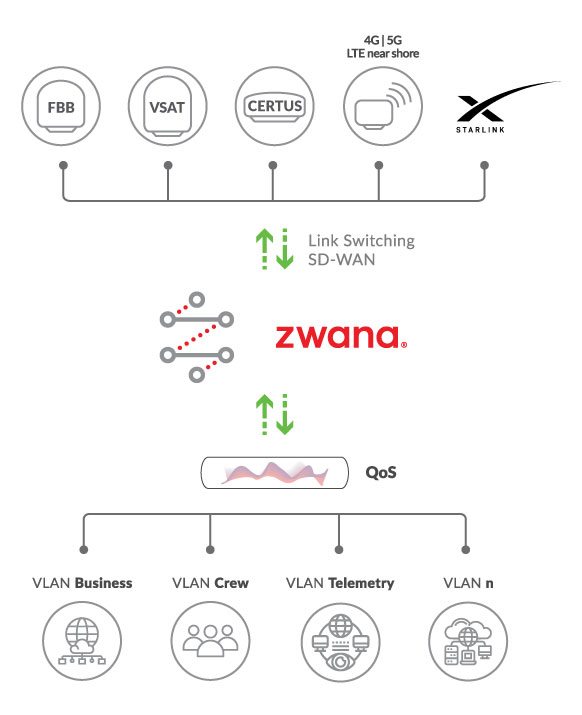 4G | 5G
LTE near shore

FBB

VSAT

CERTUS

STARLINK

Link Switching
SD-WAN

zwana®

QoS

VLAN Business

VLAN Crew

VLAN Telemetry

VLAN n