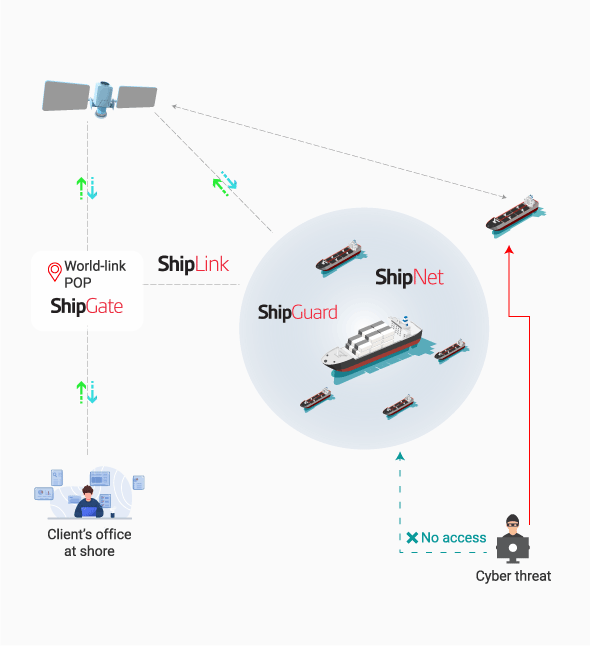 World-link POP
ShipGate

ShipLink

ShipNet

ShipGuard

Client's office at shore

No access

Cyber threat